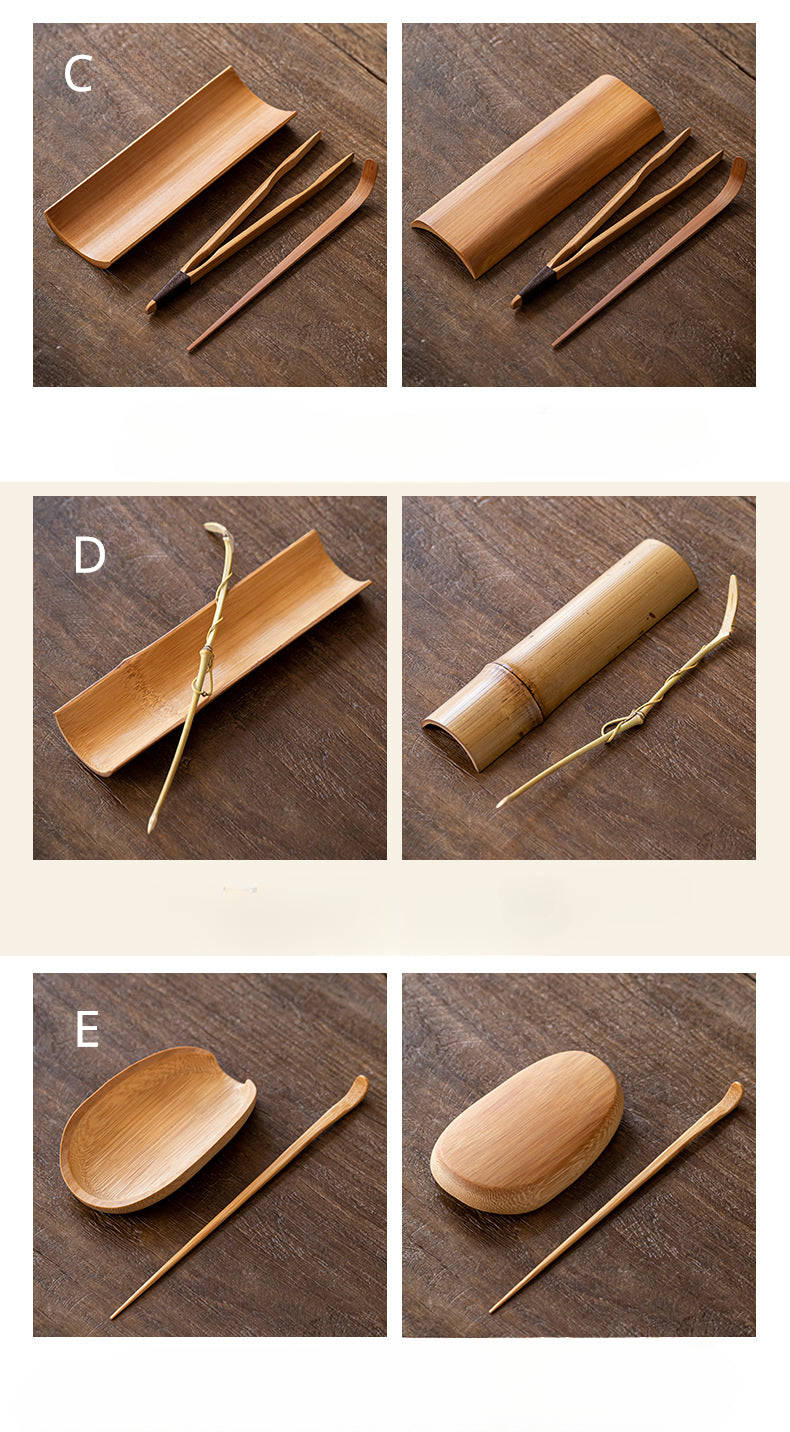 C

D

E